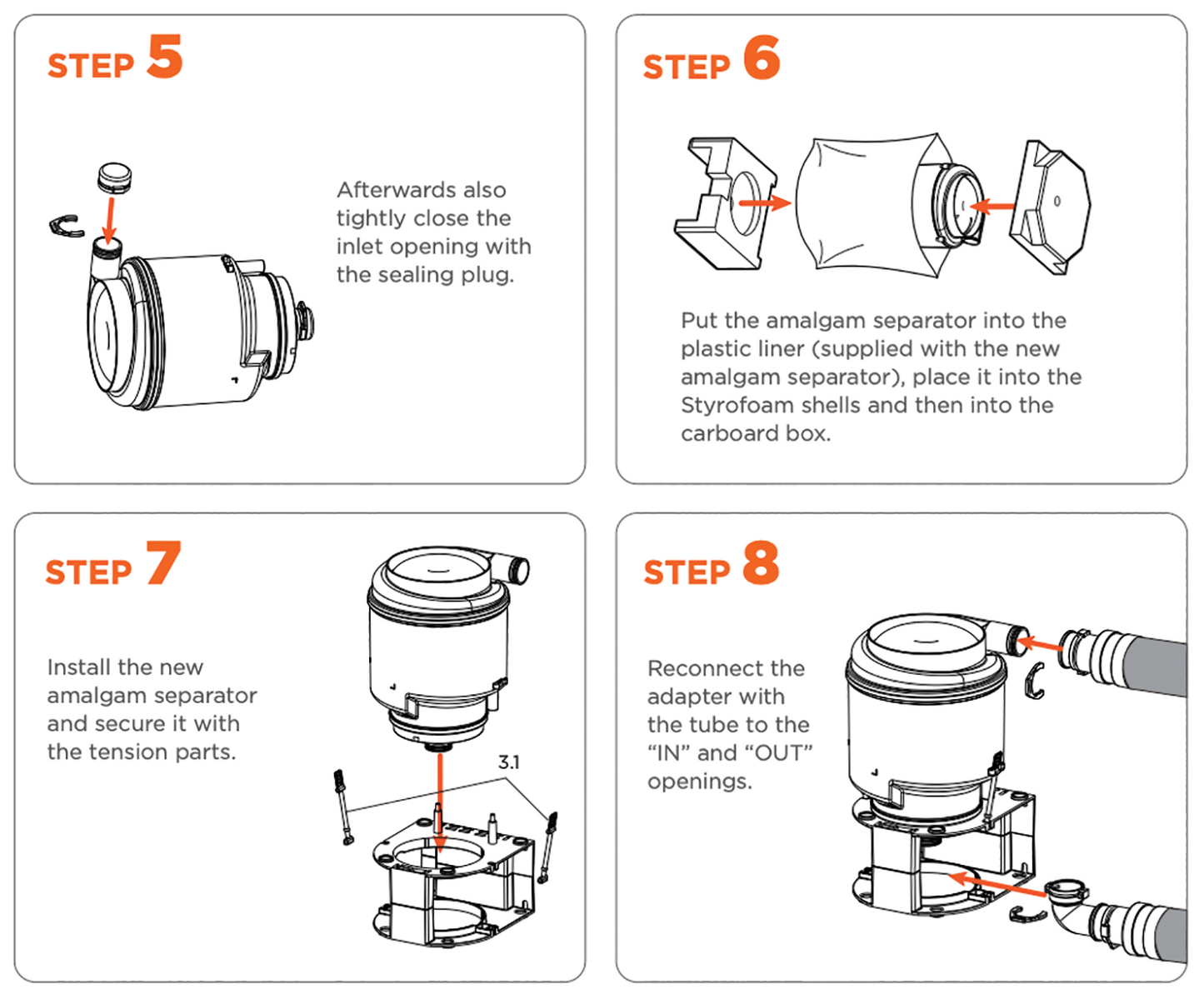 STEP 5

Afterwards also tightly close the inlet opening with the sealing plug.

STEP 6

Put the amalgam separator into the plastic liner (supplied with the new amalgam separator), place it into the Styrofoam shells and then into the carboard box.

STEP 7

Install the new amalgam separator and secure it with the tension parts.

3.1

STEP 8

Reconnect the adapter with the tube to the “IN” and “OUT” openings.