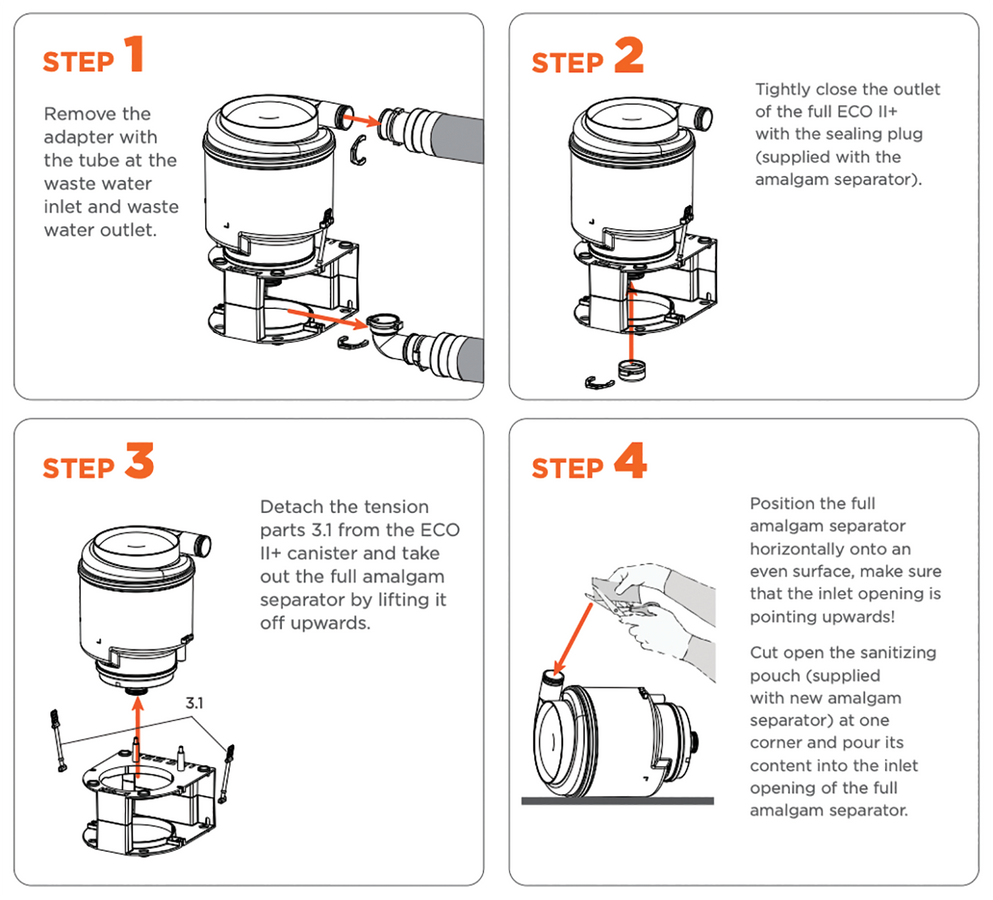 STEP 1

Remove the adapter with the tube at the waste water inlet and waste water outlet.

STEP 2

Tightly close the outlet of the full ECO II+ with the sealing plug (supplied with the amalgam separator).

STEP 3

Detach the tension parts 3.1 from the ECO II+ canister and take out the full amalgam separator by lifting it off upwards.

3.1

STEP 4

Position the full amalgam separator horizontally onto an even surface, make sure that the inlet opening is pointing upwards!

Cut open the sanitizing pouch (supplied with new amalgam separator) at one corner and pour its content into the inlet opening of the full amalgam separator.