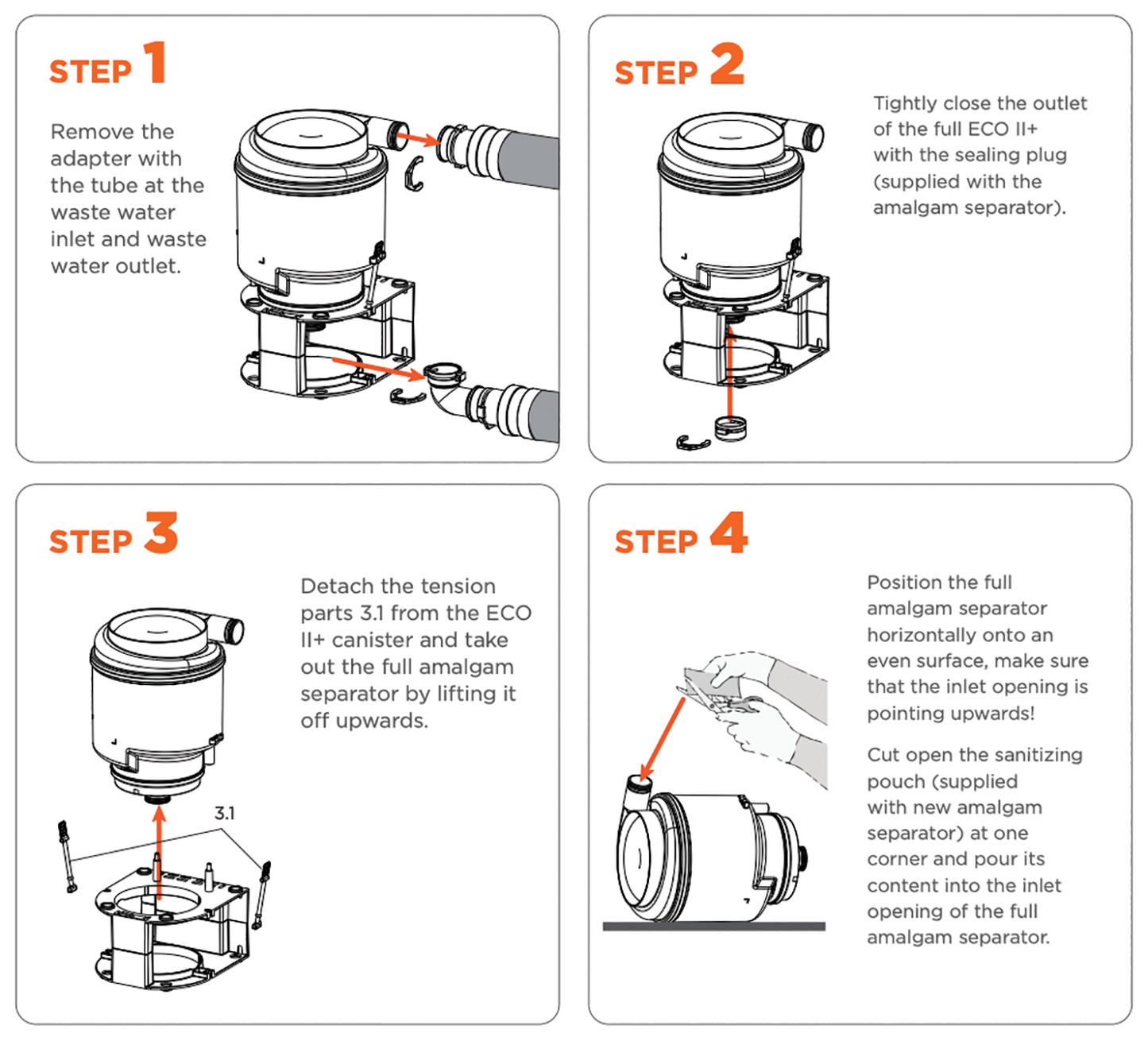 STEP 1

Remove the adapter with the tube at the waste water inlet and waste water outlet.

STEP 2

Tightly close the outlet of the full ECO II+ with the sealing plug (supplied with the amalgam separator).

STEP 3

Detach the tension parts 3.1 from the ECO II+ canister and take out the full amalgam separator by lifting it off upwards.

3.1

STEP 4

Position the full amalgam separator horizontally onto an even surface, make sure that the inlet opening is pointing upwards!

Cut open the sanitizing pouch (supplied with new amalgam separator) at one corner and pour its content into the inlet opening of the full amalgam separator.