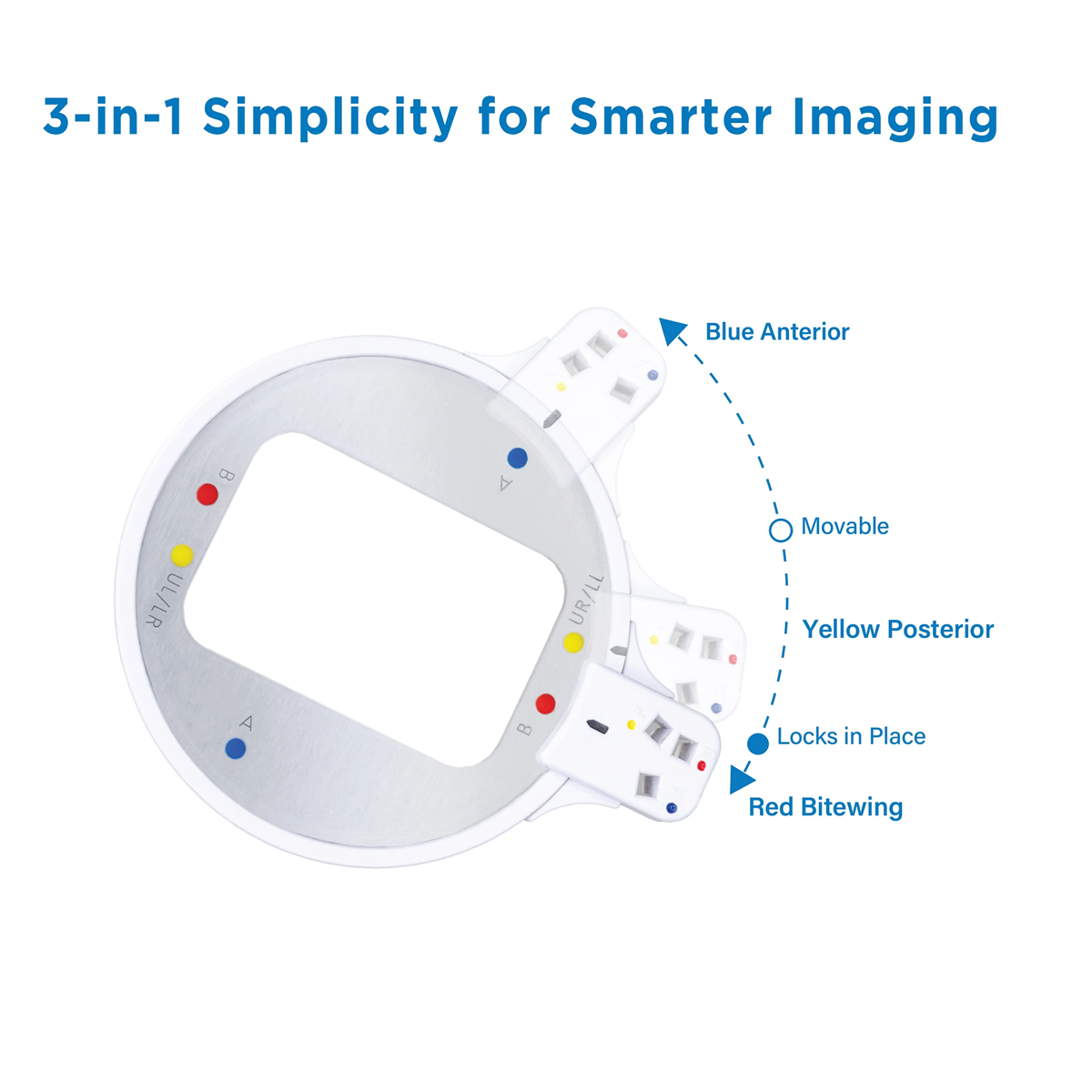 3-in-1 Simplicity for Smarter Imaging

B

UL/LR

A

A

UR/LL

B

Blue Anterior

Movable

Yellow Posterior

Locks in Place

Red Bitewing