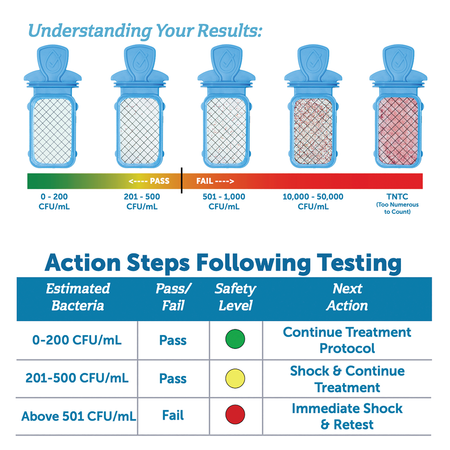 Understanding Your Results:

<---- PASS

FAIL ---->

0 - 200 CFU/mL

201 - 500 CFU/mL

501 - 1,000 CFU/mL

10,000 - 50,000 CFU/mL

TNTC (Too Numerous to Count)

Action Steps Following Testing

| Estimated Bacteria | Pass/ Fail | Safety Level | Next Action |
|---|---|---|---|
| 0-200 CFU/mL | Pass | | Continue Treatment Protocol |
| 201-500 CFU/mL | Pass | | Shock & Continue Treatment |
| Above 501 CFU/mL | Fail | | Immediate Shock & Retest |