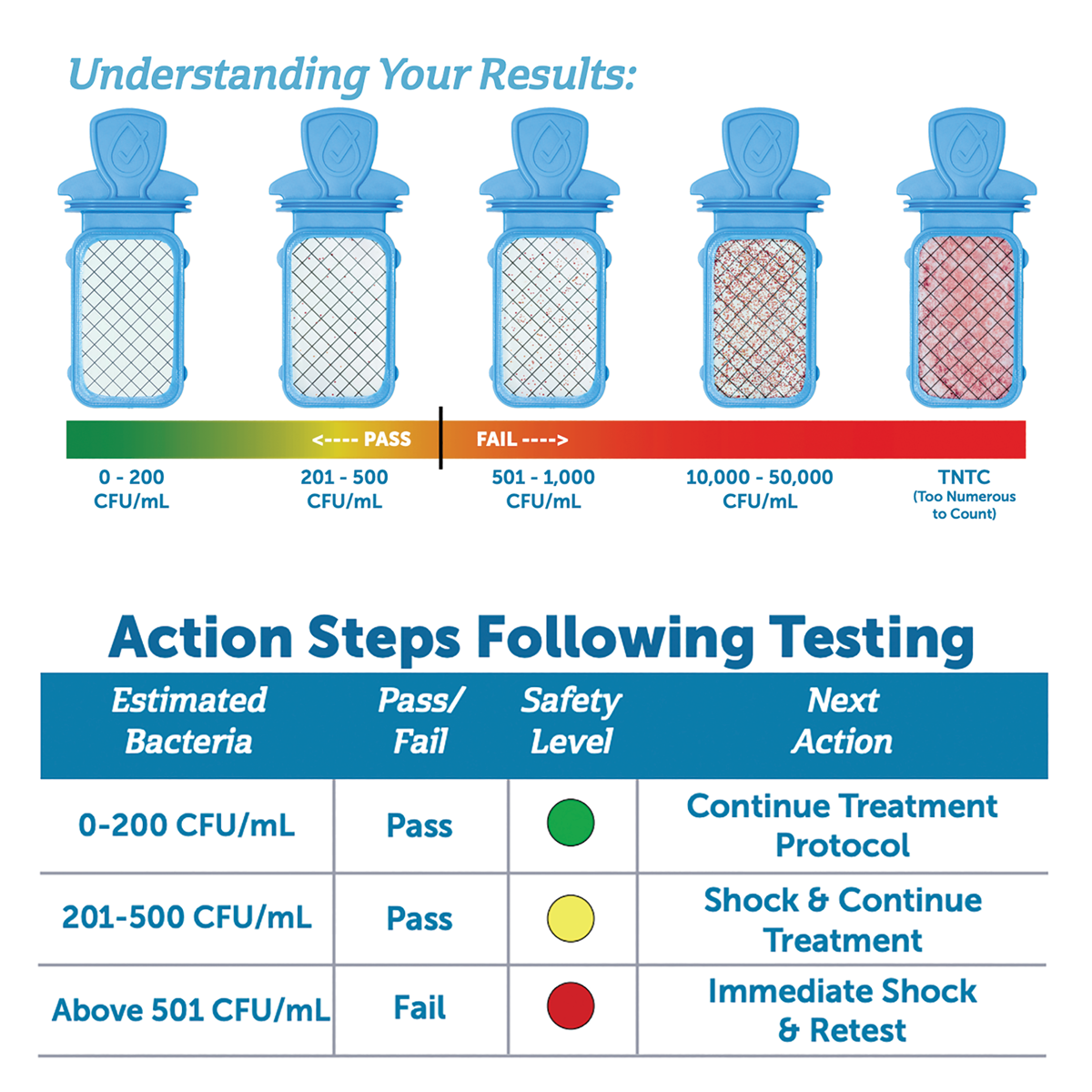 Understanding Your Results:

<---- PASS

FAIL ---->

0 - 200 CFU/mL

201 - 500 CFU/mL

501 - 1,000 CFU/mL

10,000 - 50,000 CFU/mL

TNTC (Too Numerous to Count)

Action Steps Following Testing

| Estimated Bacteria | Pass/ Fail | Safety Level | Next Action |
|---|---|---|---|
| 0-200 CFU/mL | Pass | | Continue Treatment Protocol |
| 201-500 CFU/mL | Pass | | Shock & Continue Treatment |
| Above 501 CFU/mL | Fail | | Immediate Shock & Retest |